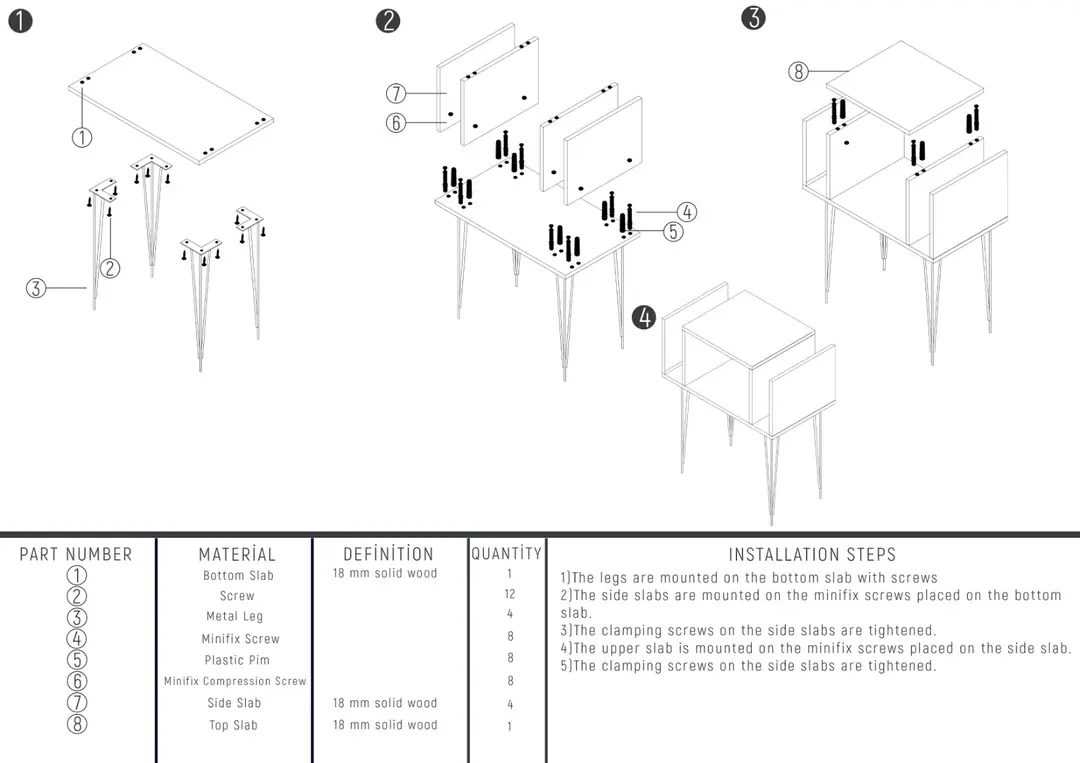 1

1

2

3

2

7

6

4

5

3

8

4

| PART NUMBER | MATERİAL | DEFİNİTİON | QUANTİTY |
|---|---|---|---|
| 1 | Bottom Slab | 18 mm solid wood | 1 |
| 2 | Screw | | 12 |
| 3 | Metal Leg | | 4 |
| 4 | Minifix Screw | | 8 |
| 5 | Plastic Pim | | 8 |
| 6 | Minifix Compression Screw | | 8 |
| 7 | Side Slab | 18 mm solid wood | 4 |
| 8 | Top Slab | 18 mm solid wood | 1 |

INSTALLATION STEPS

1)The legs are mounted on the bottom slab with screws
2)The side slabs are mounted on the minifix screws placed on the bottom slab.
3)The clamping screws on the side slabs are tightened.
4)The upper slab is mounted on the minifix screws placed on the side slab.
5)The clamping screws on the side slabs are tightened.