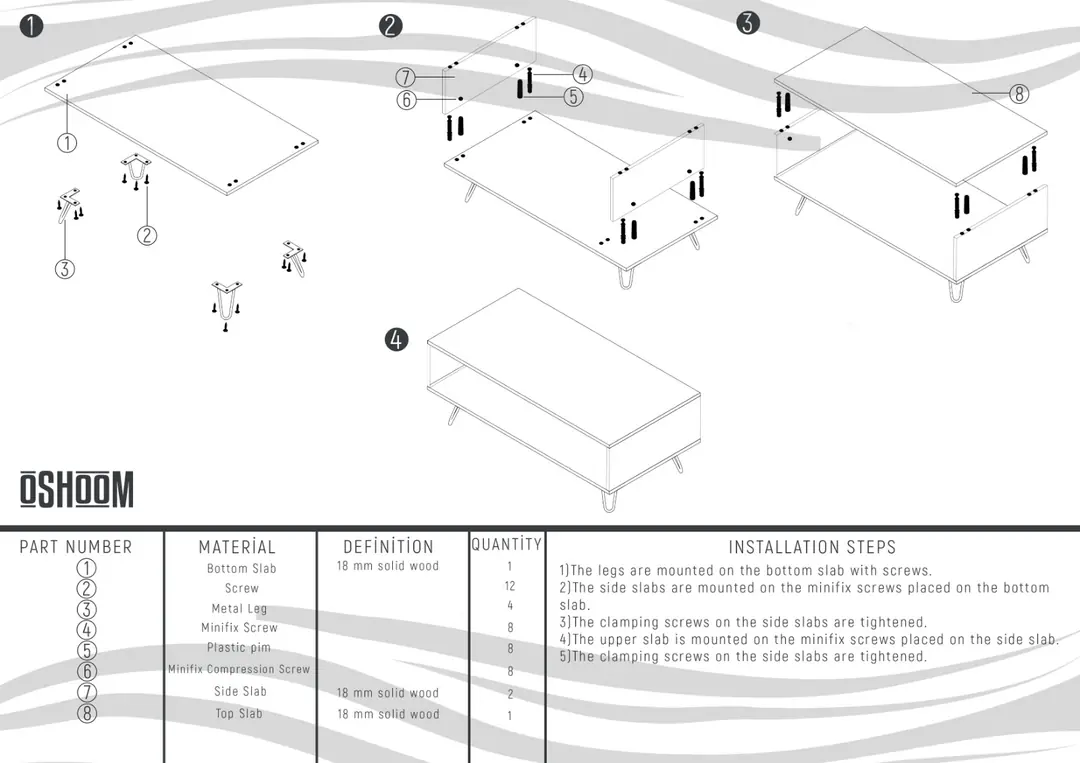 1

1

2

3

2

7

6

4

5

3

8

4

OSHOOM

| PART NUMBER | MATERİAL | DEFİNİTİON | QUANTİTY |
|---|---|---|---|
| 1 | Bottom Slab | 18 mm solid wood | 1 |
| 2 | Screw | | 12 |
| 3 | Metal Leg | | 4 |
| 4 | Minifix Screw | | 8 |
| 5 | Plastic pim | | 8 |
| 6 | Minifix Compression Screw | | 8 |
| 7 | Side Slab | 18 mm solid wood | 2 |
| 8 | Top Slab | 18 mm solid wood | 1 |

INSTALLATION STEPS

1)The legs are mounted on the bottom slab with screws.
2)The side slabs are mounted on the minifix screws placed on the bottom slab.
3)The clamping screws on the side slabs are tightened.
4)The upper slab is mounted on the minifix screws placed on the side slab.
5)The clamping screws on the side slabs are tightened.